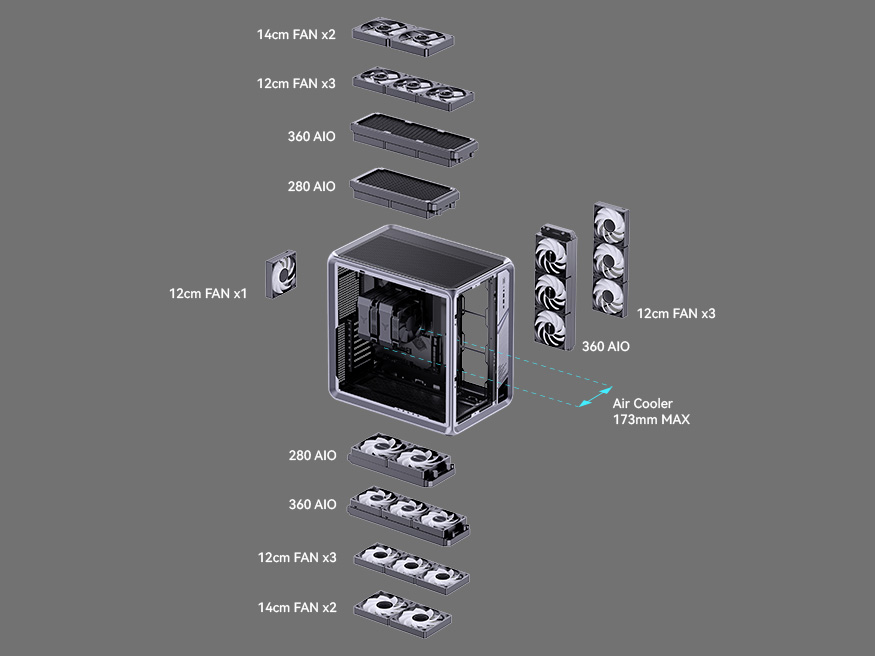 14cm FAN x2

12cm FAN x3

360 AIO

280 AIO

12cm FAN x1

12cm FAN x3

360 AIO

Air Cooler
173mm MAX

280 AIO

360 AIO

12cm FAN x3

14cm FAN x2